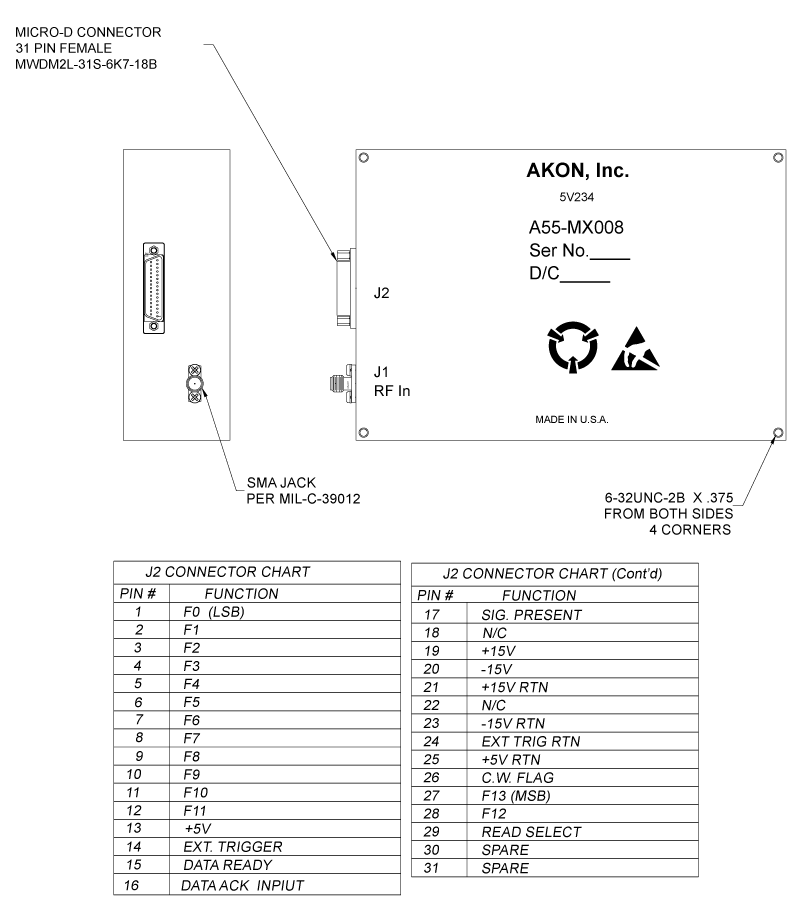 MICRO-D CONNECTOR
31 PIN FEMALE
MWDM2L-31S-6K7-18B

AKON, Inc.
5V234
A55-MX008
Ser No.____
D/C_____

J2

J1
RF In

MADE IN U.S.A.

SMA JACK
PER MIL-C-39012

6-32UNC-2B X .375
FROM BOTH SIDES
4 CORNERS

J2 CONNECTOR CHART

| PIN # | FUNCTION |
|---|---|
| 1 | F0 (LSB) |
| 2 | F1 |
| 3 | F2 |
| 4 | F3 |
| 5 | F4 |
| 6 | F5 |
| 7 | F6 |
| 8 | F7 |
| 9 | F8 |
| 10 | F9 |
| 11 | F10 |
| 12 | F11 |
| 13 | +5V |
| 14 | EXT. TRIGGER |
| 15 | DATA READY |
| 16 | DATA ACK INPIUT |

J2 CONNECTOR CHART (Cont'd)

| PIN # | FUNCTION |
|---|---|
| 17 | SIG. PRESENT |
| 18 | N/C |
| 19 | +15V |
| 20 | -15V |
| 21 | +15V RTN |
| 22 | N/C |
| 23 | -15V RTN |
| 24 | EXT TRIG RTN |
| 25 | +5V RTN |
| 26 | C.W. FLAG |
| 27 | F13 (MSB) |
| 28 | F12 |
| 29 | READ SELECT |
| 30 | SPARE |
| 31 | SPARE |